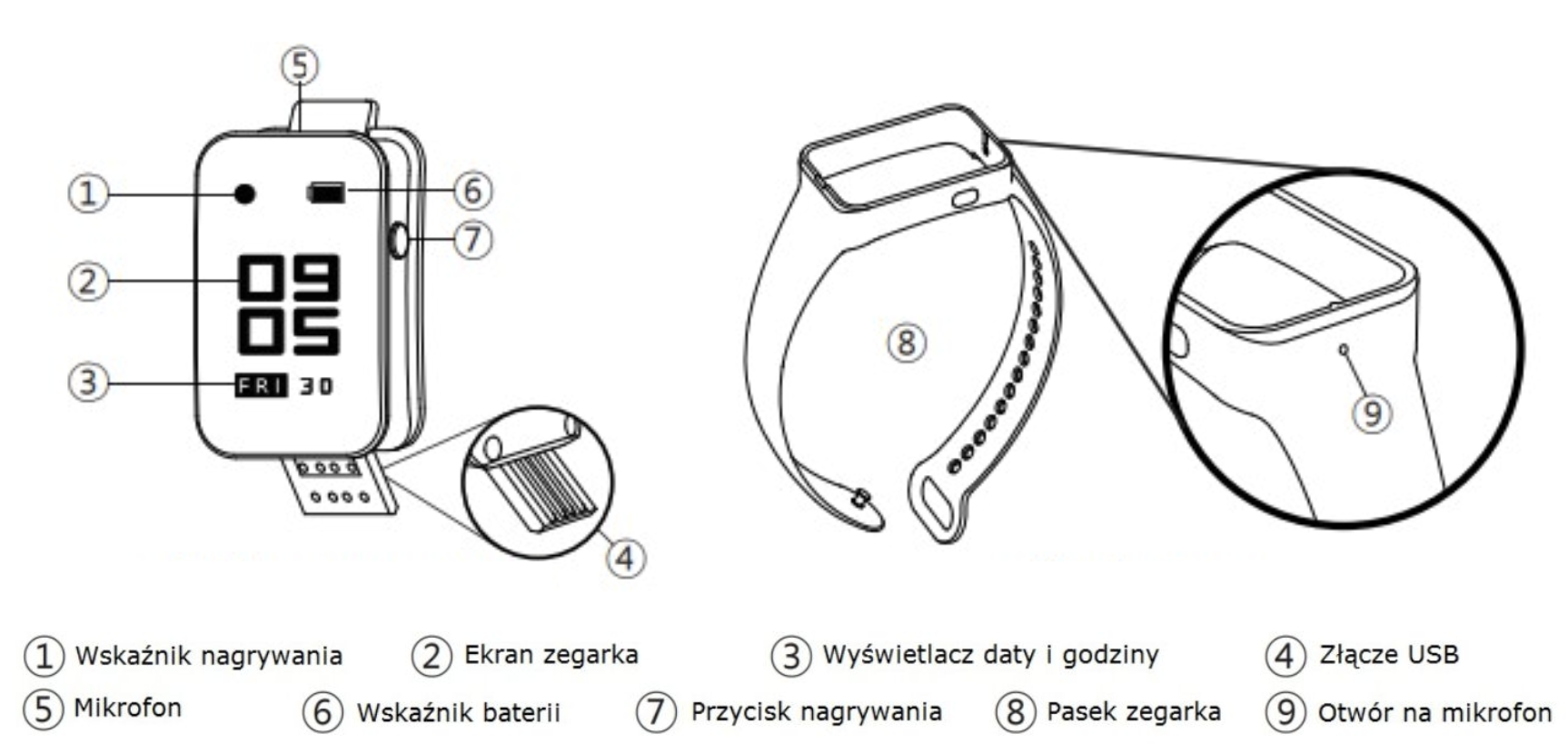 5
1
6
7
2
09
05
3
FRI 30
4
8
9

1 Wskaźnik nagrywania
2 Ekran zegarka
3 Wyświetlacz daty i godziny
4 Złącze USB
5 Mikrofon
6 Wskaźnik baterii
7 Przycisk nagrywania
8 Pasek zegarka
9 Otwór na mikrofon